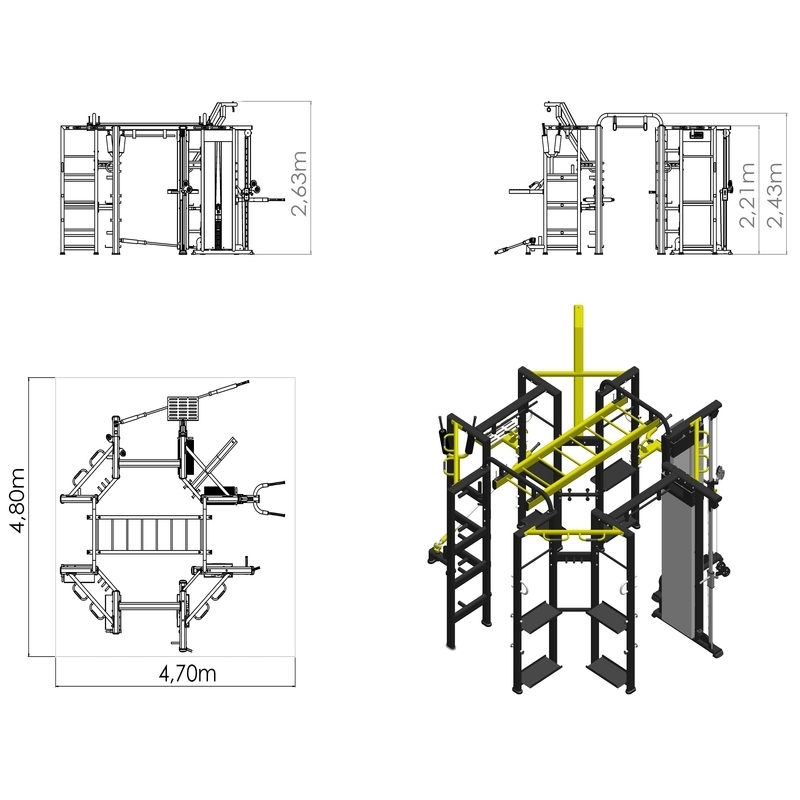 2,63m

2,21m
2,43m

4,80m

4,70m